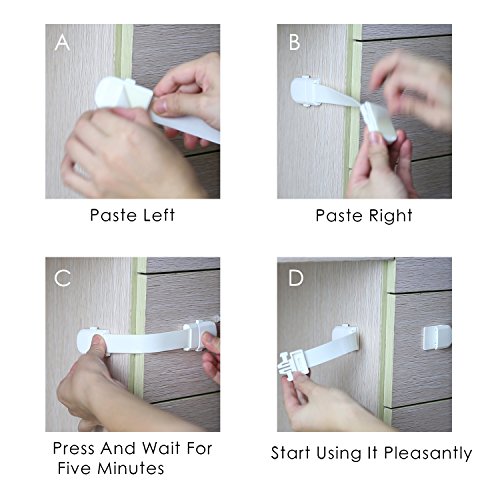 A

Paste Left

B

Paste Right

C

Press And Wait For Five Minutes

D

Start Using It Pleasantly