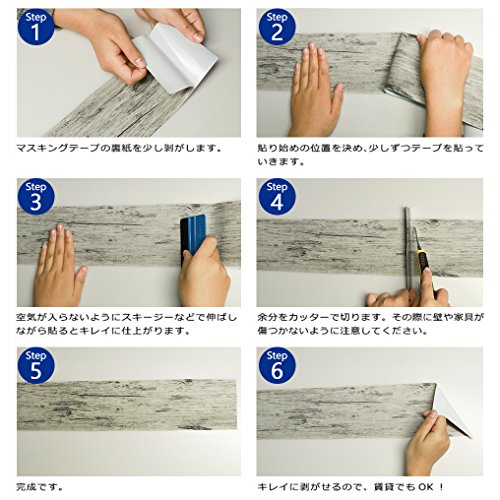 Step 1

マスキングテープの裏紙を少し剥がします。

Step 2

貼り始めの位置を決め、少しずつテープを貼っていきます。

Step 3

空気が入らないようにスキージーなどで伸ばしながら貼るとキレイに仕上がります。

Step 4

余分をカッターで切ります。その際に壁や家具が傷つかないように注意してください。

Step 5

完成です。

Step 6

キレイに剥がせるので、賃貸でもOK！