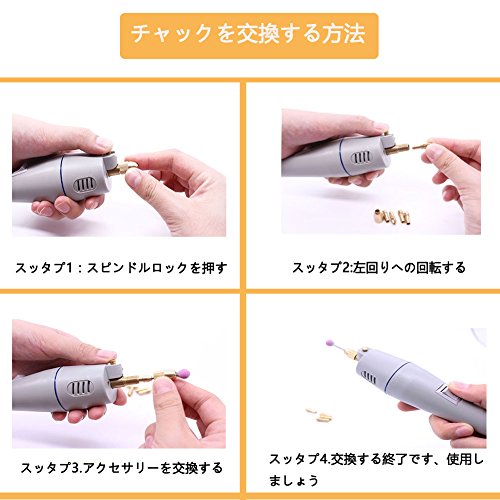 チャックを交換する方法

スッタプ1：スピンドルロックを押す

スッタプ2:左回りへの回転する

スッタプ3.アクセサリーを交換する

スッタプ4.交換する終了です、使用しましょう