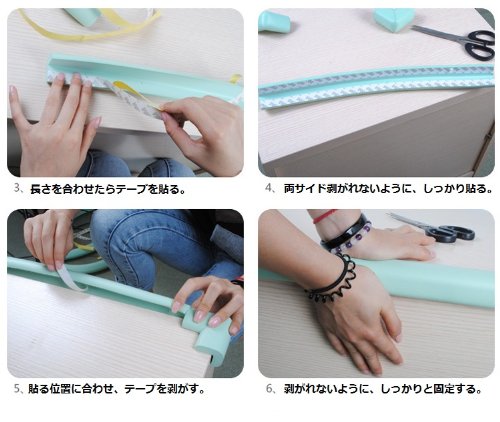 3、長さを合わせたらテープを貼る。

4、両サイド剥がれないように、しっかり貼る。

5、貼る位置に合わせ、テープを剥がす。

6、剥がれないように、しっかりと固定する。