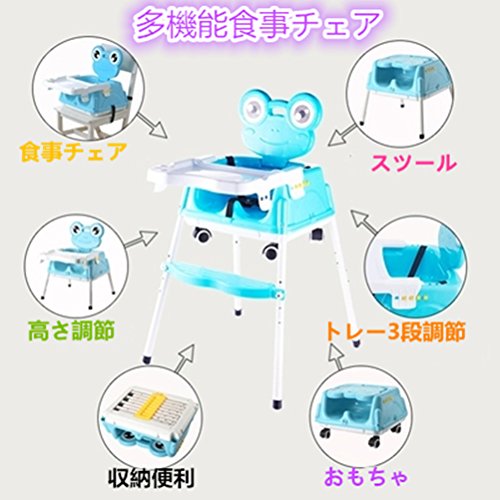 多機能食事チェア

食事チェア

スツール

高さ調節

トレー3段調節

収納便利

おもちゃ