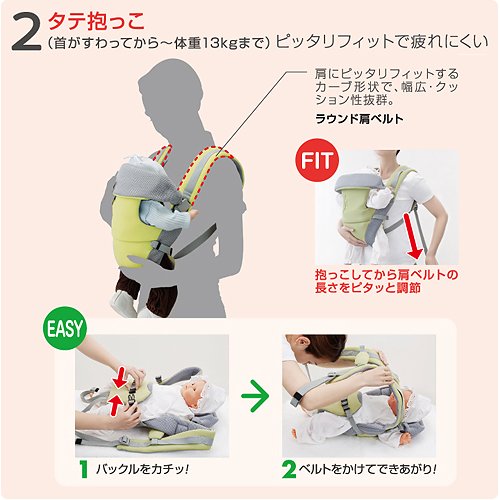 2 タテ抱っこ
(首がすわってから～体重13kgまで) ピッタリフィットで疲れにくい

肩にピッタリフィットするカーブ形状で、幅広・クッション性抜群。
ラウンド肩ベルト

FIT

抱っこしてから肩ベルトの長さをピタッと調節

EASY

1 バックルをカチッ!

2 ベルトをかけてできあがり!