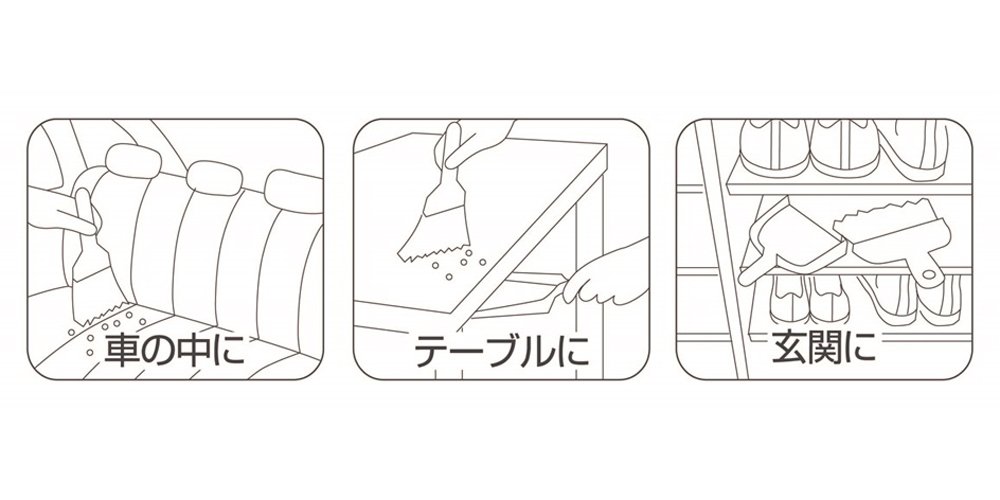 車の中に

テーブルに

玄関に