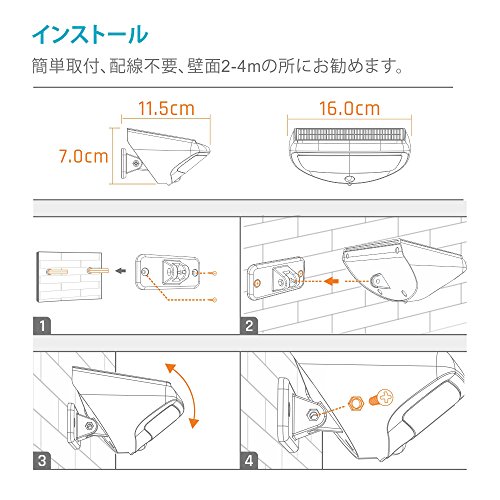 インストール

簡単取付、配線不要、壁面2-4mの所にお勧めます。

11.5cm

7.0cm

16.0cm

1

2

3

4