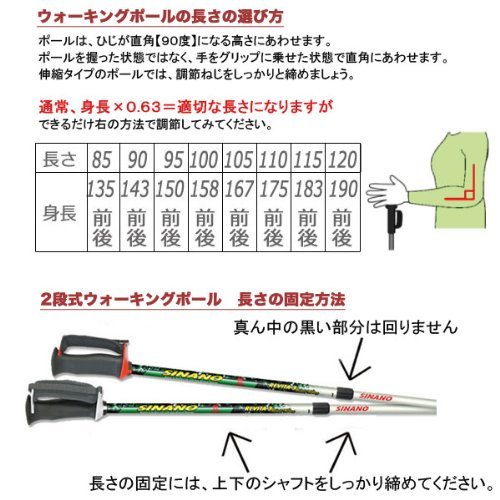 ウォーキングポールの長さの選び方

ポールは、ひじが直角【90度】になる高さにあわせます。
ポールを握った状態ではなく、手をグリップに乗せた状態で直角にあわせます。
伸縮タイプのポールでは、調節ねじをしっかりと締めましょう。

通常、身長×0.63＝適切な長さになりますが
できるだけ右の方法で調節してみてください。

| 長さ | 85 | 90 | 95 | 100 | 105 | 110 | 115 | 120 |
|---|---|---|---|---|---|---|---|---|
| 身長 | 135 前後 | 143 前後 | 150 前後 | 158 前後 | 167 前後 | 175 前後 | 183 前後 | 190 前後 |

2段式ウォーキングポール　長さの固定方法

真ん中の黒い部分は回りません

SINANO
REVITA
SINANO
SINANO
REVITA
SINANO

長さの固定には、上下のシャフトをしっかり締めてください。