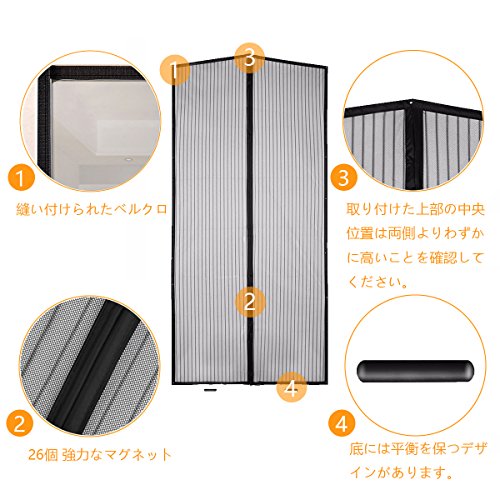 1

3

1

縫い付けられたベルクロ

3

取り付けた上部の中央位置は両側よりわずかに高いことを確認してください。

2

4

2

26個 強力なマグネット

4

底には平衡を保つデザインがあります。