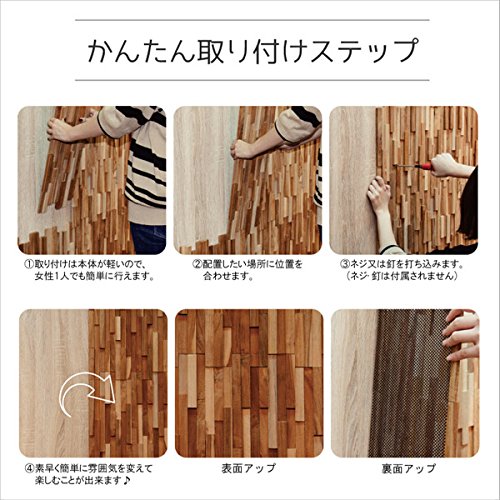 かんたん取り付けステップ

①取り付けは本体が軽いので、女性1人でも簡単に行えます。

②配置したい場所に位置を合わせます。

③ネジ又は釘を打ち込みます。（ネジ･釘は付属されません）

④素早く簡単に雰囲気を変えて楽しむことが出来ます♪

表面アップ

裏面アップ