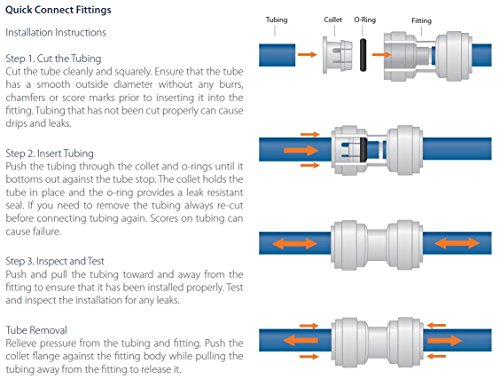 Quick Connect Fittings

Installation Instructions

Step 1. Cut the Tubing
Cut the tube cleanly and squarely. Ensure that the tube has a smooth outside diameter without any burrs, chamfers or score marks prior to inserting it into the fitting. Tubing that has not been cut properly can cause drips and leaks.

Step 2. Insert Tubing
Push the tubing through the collet and o-rings until it bottoms out against the tube stop. The collet holds the tube in place and the o-ring provides a leak resistant seal. If you need to remove the tubing always re-cut before connecting tubing again. Scores on tubing can cause failure.

Step 3. Inspect and Test
Push and pull the tubing toward and away from the fitting to ensure that it has been installed properly. Test and inspect the installation for any leaks.

Tube Removal
Relieve pressure from the tubing and fitting. Push the collet flange against the fitting body while pulling the tubing away from the fitting to release it.

Tubing
Collet
O-Ring
Fitting