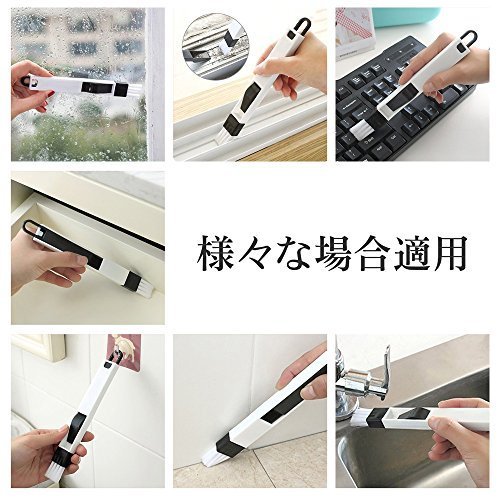 様々な場合適用