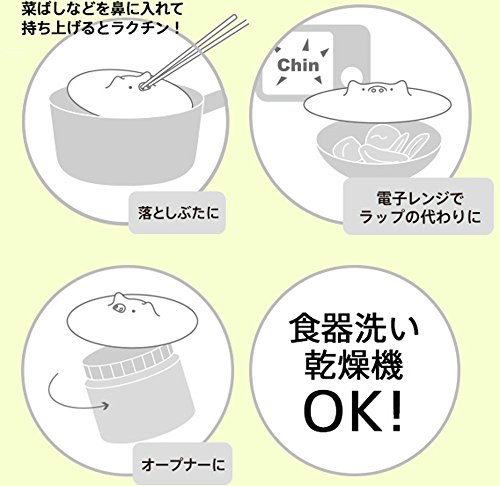 菜ばしなどを鼻に入れて
持ち上げるとラクチン！

落としぶたに

Chin

電子レンジで
ラップの代わりに

オープナーに

食器洗い
乾燥機
OK!