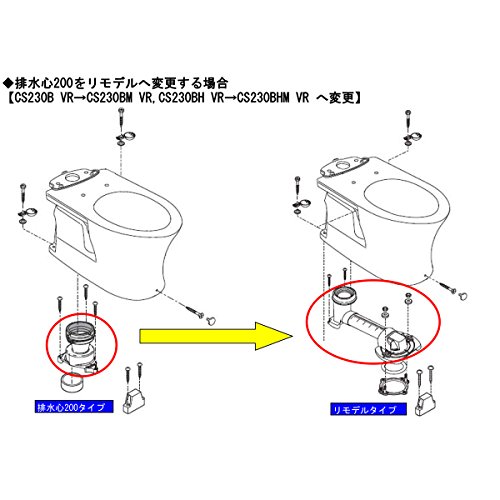 ◆排水心200をリモデルへ変更する場合
【CS230B VR→CS230BM VR,CS230BH VR→CS230BHM VR へ変更】

排水心200タイプ

リモデルタイプ