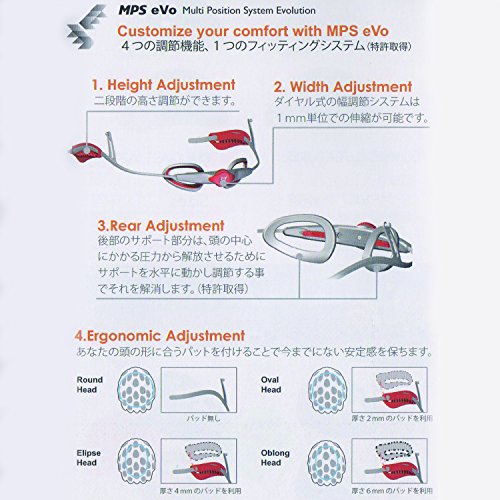 MPS eVo Multi Position System Evolution

Customize your comfort with MPS eVo
４つの調節機能、１つのフィッティングシステム（特許取得）

1. Height Adjustment
二段階の高さ調節ができます。

2. Width Adjustment
ダイヤル式の幅調節システムは１mm単位での伸縮が可能です。

3.Rear Adjustment
後部のサポート部分は、頭の中心にかかる圧力から解放させるためにサポートを水平に動かし調節する事でそれを解消します。（特許取得）

4.Ergonomic Adjustment
あなたの頭の形に合うパットを付けることで今までにない安定感を保ちます。

Round Head
パッド無し

Oval Head
厚さ２mmのパッドを利用

Elipse Head
厚さ４mmのパッドを利用

Oblong Head
厚さ６mmのパッドを利用