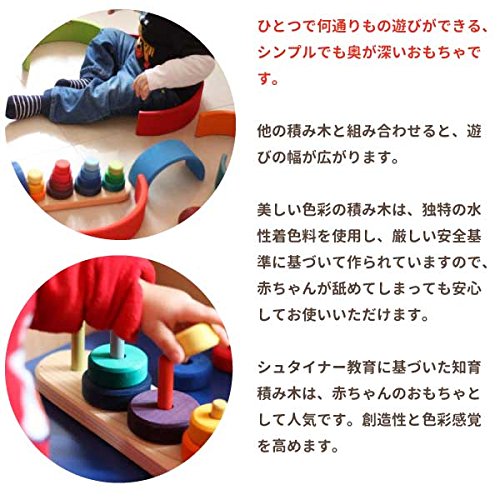 ひとつで何通りもの遊びができる、シンプルでも奥が深いおもちゃです。

他の積み木と組み合わせると、遊びの幅が広がります。

美しい色彩の積み木は、独特の水性着色料を使用し、厳しい安全基準に基づいて作られていますので、赤ちゃんが舐めてしまっても安心してお使いいただけます。

シュタイナー教育に基づいた知育積み木は、赤ちゃんのおもちゃとして人気です。創造性と色彩感覚を高めます。