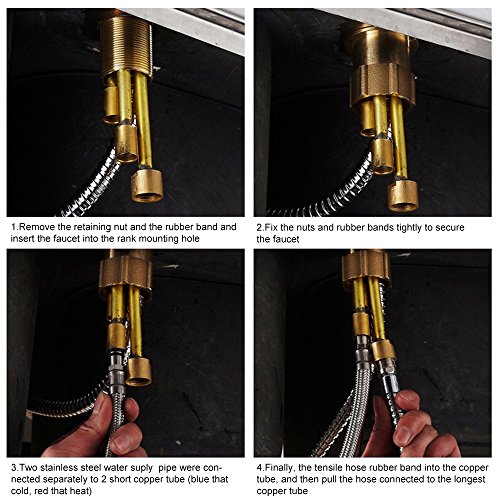 1.Remove the retaining nut and the rubber band and insert the faucet into the rank mounting hole

2.Fix the nuts and rubber bands tightly to secure the faucet

3.Two stainless steel water suply pipe were connected separately to 2 short copper tube (blue that cold, red that heat)

4.Finally, the tensile hose rubber band into the copper tube, and then pull the hose connected to the longest copper tube