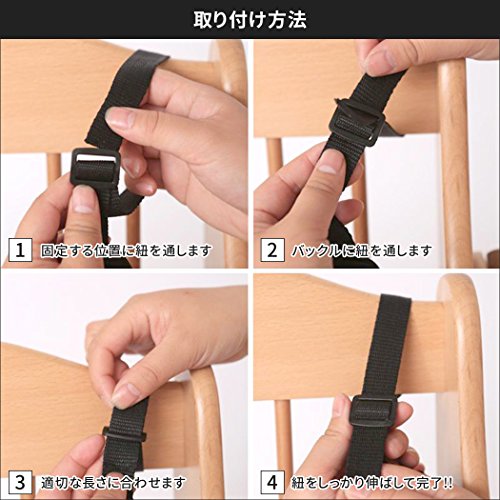 取り付け方法

1 固定する位置に紐を通します

2 バックルに紐を通します

3 適切な長さに合わせます

4 紐をしっかり伸ばして完了!!