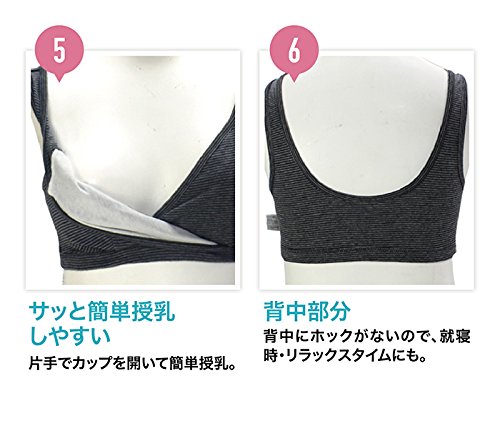 5

サッと簡単授乳しやすい

片手でカップを開いて簡単授乳。

6

背中部分

背中にホックがないので、就寝時・リラックスタイムにも。