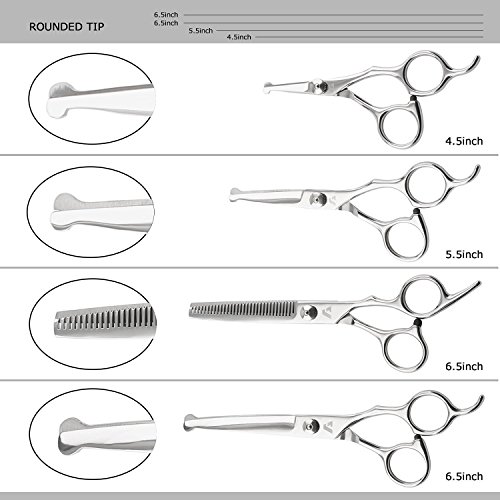 ROUNDED TIP

6.5inch
6.5inch
5.5inch
4.5inch

4.5inch

5.5inch

6.5inch

6.5inch