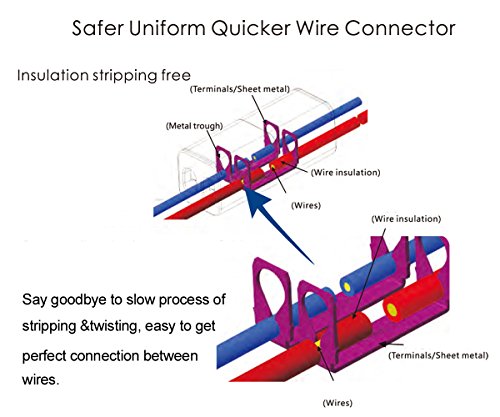 Safer Uniform Quicker Wire Connector

Insulation stripping free

(Terminals/Sheet metal)

(Metal trough)

(Wire insulation)

(Wires)

(Wire insulation)

Say goodbye to slow process of stripping &twisting, easy to get perfect connection between wires.

(Terminals/Sheet metal)

(Wires)