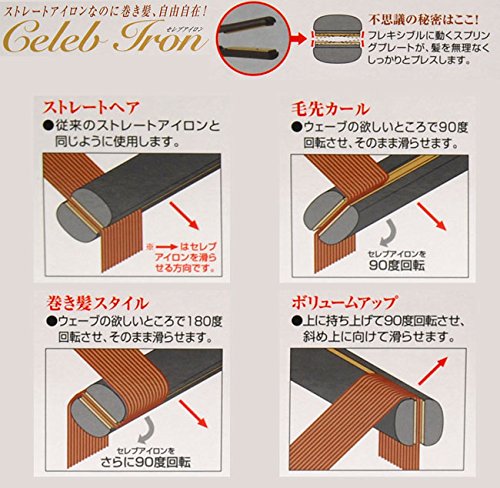 ストレートアイロンなのに巻き髪、自由自在！

Celeb Iron セレブアイロン

不思議の秘密はここ！
フレキシブルに動くスプリングプレートが、髪を無理なくしっかりとプレスします。

ストレートヘア
●従来のストレートアイロンと同じように使用します。

※ → はセレブアイロンを滑らせる方向です。

毛先カール
●ウェーブの欲しいところで90度回転させ、そのまま滑らせます。

セレブアイロンを
90度回転

巻き髪スタイル
●ウェーブの欲しいところで180度回転させ、そのまま滑らせます。

セレブアイロンを
さらに90度回転

ボリュームアップ
●上に持ち上げて90度回転させ、斜め上に向けて滑らせます。