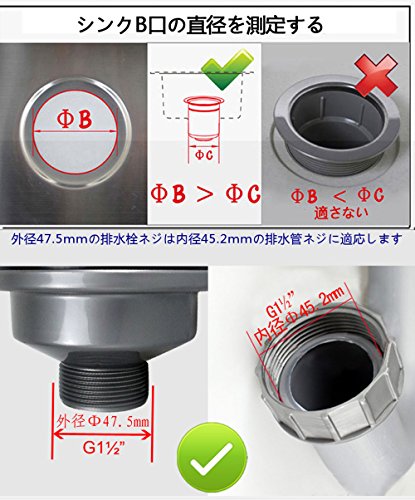 シンクB口の直径を測定する

ΦB

ΦC

ΦB > ΦC

ΦB < ΦC
適さない

外径47.5mmの排水栓ネジは内径45.2mmの排水管ネジに適応します

外径Φ47.5mm
G1½"

G1½"
内径Φ45.2mm