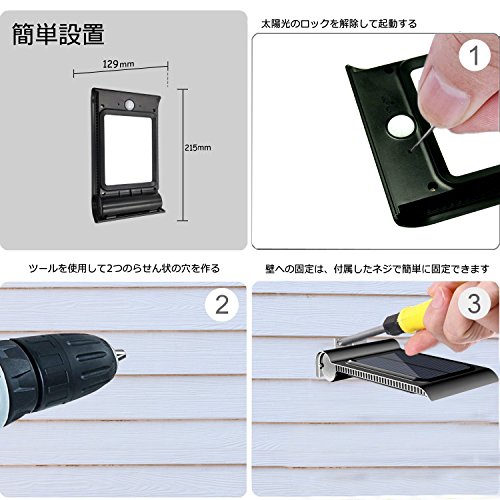 簡単設置

129mm

215mm

太陽光のロックを解除して起動する

1

ツールを使用して2つのらせん状の穴を作る

2

壁への固定は、付属したネジで簡単に固定できます

3