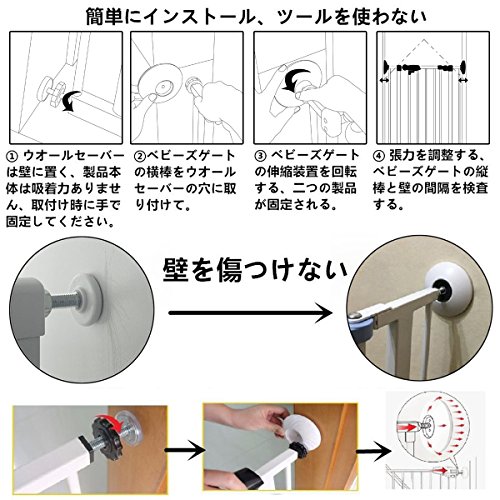 簡単にインストール、ツールを使わない

① ウオールセーバーは壁に置く、製品本体は吸着力ありません、取付け時に手で固定してください。

②ベビーズゲートの横棒をウオールセーバーの穴に取り付けて。

③ ベビーズゲートの伸縮装置を回転する、二つの製品が固定される。

④ 張力を調整する、ベビーズゲートの縦棒と壁の間隔を検査する。

壁を傷つけない