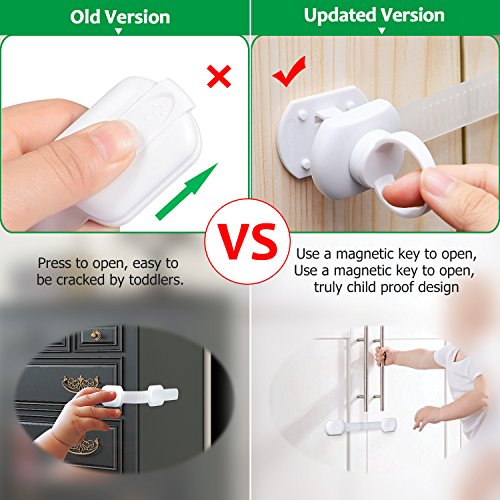 Old Version

Updated Version

VS

Press to open, easy to be cracked by toddlers.

Use a magnetic key to open,
Use a magnetic key to open,
truly child proof design