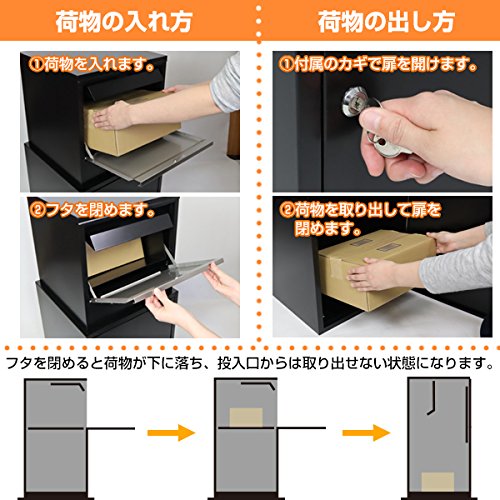 荷物の入れ方

①荷物を入れます。

②フタを閉めます。

荷物の出し方

①付属のカギで扉を開けます。

②荷物を取り出して扉を閉めます。

フタを閉めると荷物が下に落ち、投入口からは取り出せない状態になります。