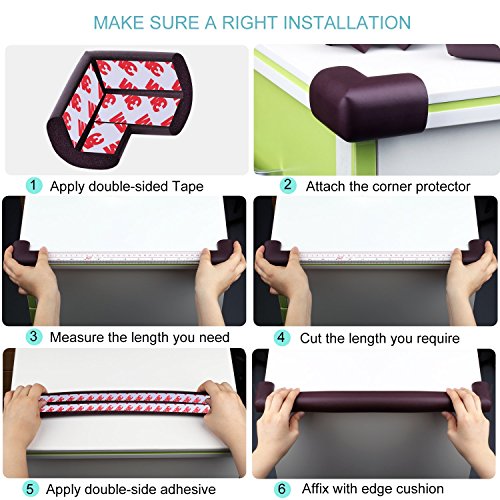 MAKE SURE A RIGHT INSTALLATION

1 Apply double-sided Tape

2 Attach the corner protector

3 Measure the length you need

4 Cut the length you require

5 Apply double-side adhesive

6 Affix with edge cushion