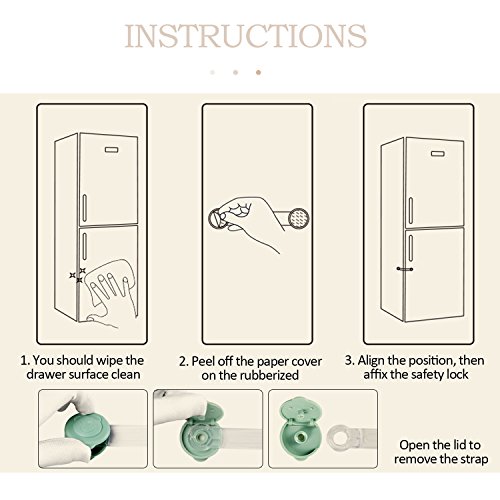 INSTRUCTIONS

1. You should wipe the drawer surface clean

2. Peel off the paper cover on the rubberized

3. Align the position, then affix the safety lock

Open the lid to remove the strap