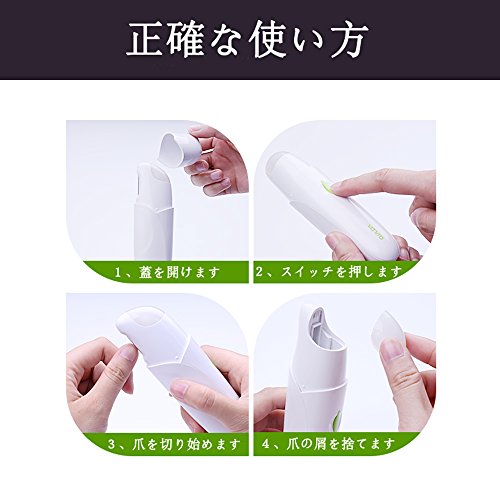 正確な使い方

1、蓋を開けます

2、スイッチを押します

3、爪を切り始めます

4、爪の屑を捨てます