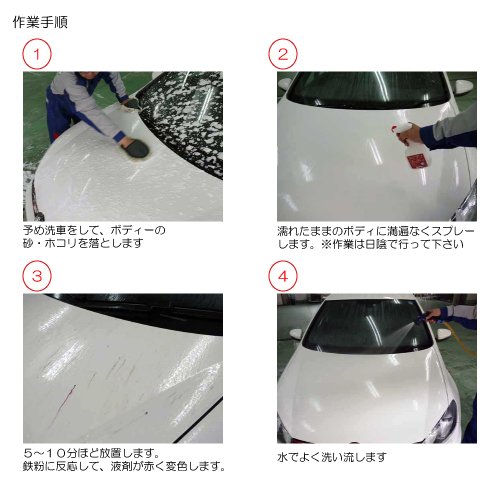 作業手順

1

予め洗車をして、ボディーの砂・ホコリを落とします

2

濡れたままのボディに満遍なくスプレーします。※作業は日陰で行って下さい

3

5～10分ほど放置します。
鉄粉に反応して、液剤が赤く変色します。

4

水でよく洗い流します