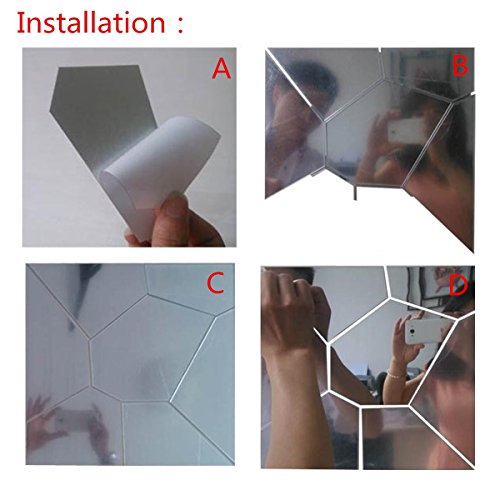 Installation :

A

B

C

D