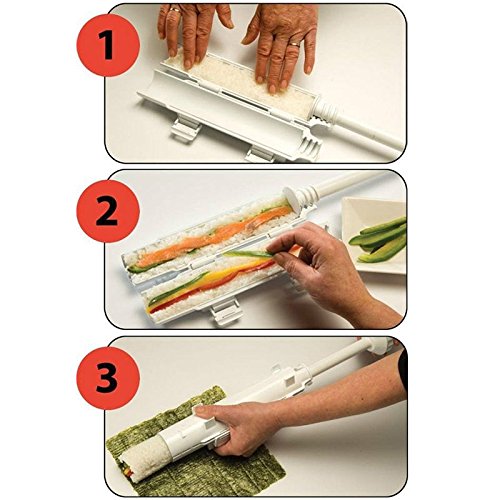 1

2

3