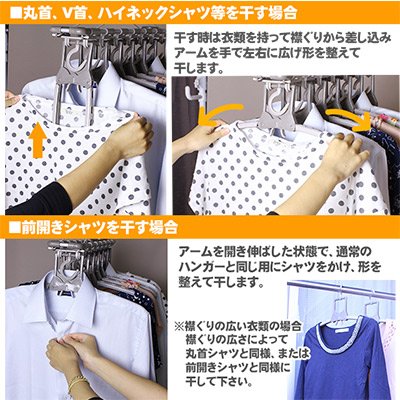 ■丸首、V首、ハイネックシャツ等を干す場合

干す時は衣類を持って襟ぐりから差し込みアームを手で左右に広げ形を整えて干します。

■前開きシャツを干す場合

アームを開き伸ばした状態で、通常のハンガーと同じ用にシャツをかけ、形を整えて干します。

※襟ぐりの広い衣類の場合
襟ぐりの広さによって
丸首シャツと同様、または
前開きシャツと同様に
干して下さい。