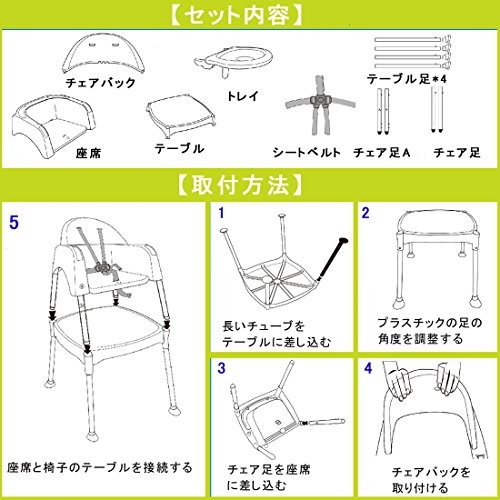 【セット内容】

チェアバック

トレイ

テーブル足*4

座席

テーブル

シートベルト

チェア足A

チェア足

【取付方法】

5

座席と椅子のテーブルを接続する

1

長いチューブをテーブルに差し込む

2

プラスチックの足の角度を調整する

3

チェア足を座席に差し込む

4

チェアバックを取り付ける