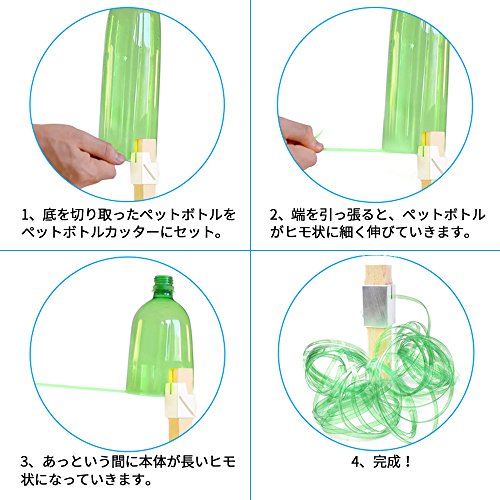 1、底を切り取ったペットボトルをペットボトルカッターにセット。

2、端を引っ張ると、ペットボトルがヒモ状に細く伸びていきます。

3、あっという間に本体が長いヒモ状になっていきます。

4、完成！