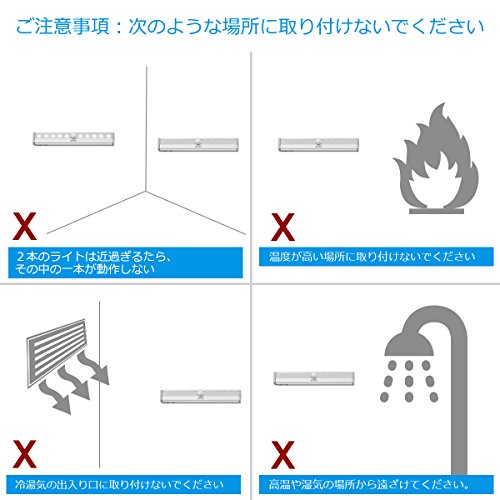 ご注意事項：次のような場所に取り付けないでください

X

２本のライトは近過ぎるたら、その中の一本が動作しない

X

温度が高い場所に取り付けないでください

X

冷湯気の出入り口に取り付けないでください

X

高温や湿気の場所から遠ざけてください。