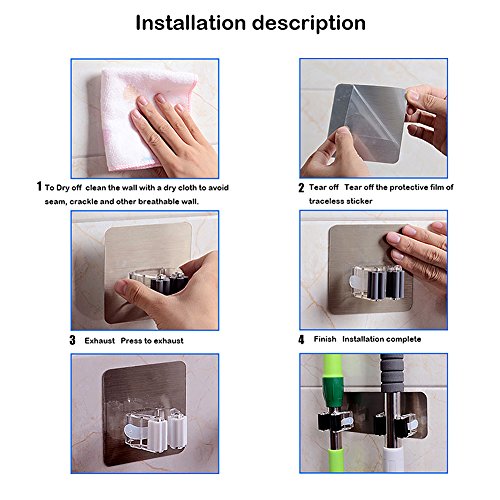 Installation description

1 To Dry off clean the wall with a dry cloth to avoid seam, crackle and other breathable wall.

2 Tear off Tear off the protective film of traceless sticker

3 Exhaust Press to exhaust

4 Finish Installation complete