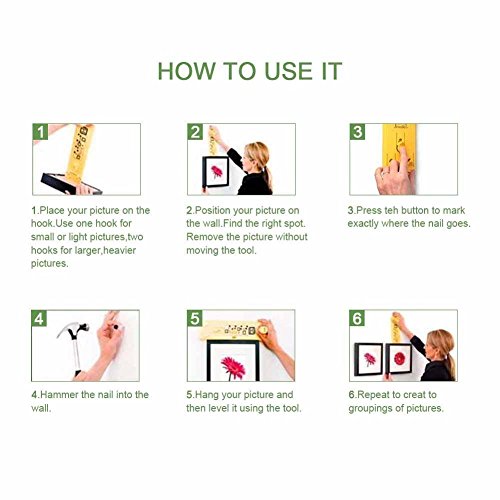 HOW TO USE IT

1

1.Place your picture on the hook.Use one hook for small or light pictures,two hooks for larger,heavier pictures.

2

2.Position your picture on the wall.Find the right spot. Remove the picture without moving the tool.

3

3.Press teh button to mark exactly where the nail goes.

4

4.Hammer the nail into the wall.

5

5.Hang your picture and then level it using the tool.

6

6.Repeat to creat to groupings of pictures.