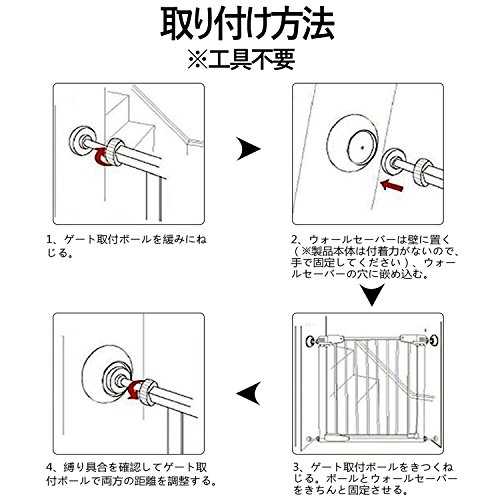 取り付け方法
※工具不要

1、ゲート取付ボールを緩みにねじる。

2、ウォールセーバーは壁に置く（※製品本体は付着力がないので、手で固定してください）、ウォールセーバーの穴に嵌め込む。

3、ゲート取付ボールをきつくねじる。ボールとウォールセーバーをきちんと固定させる。

4、縛り具合を確認してゲート取付ボールで両方の距離を調整する。