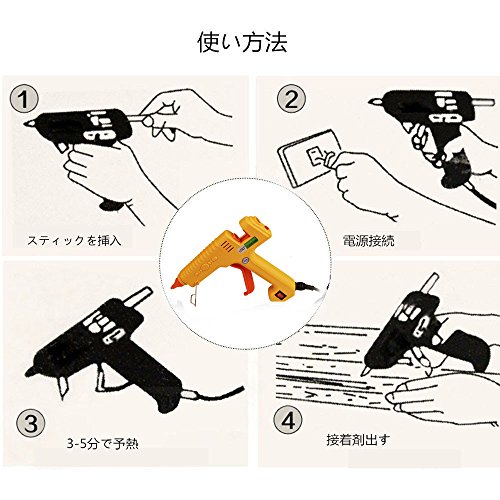 使い方法

1

スティックを挿入

2

電源接続

3

3-5分で予熱

4

接着剤出す