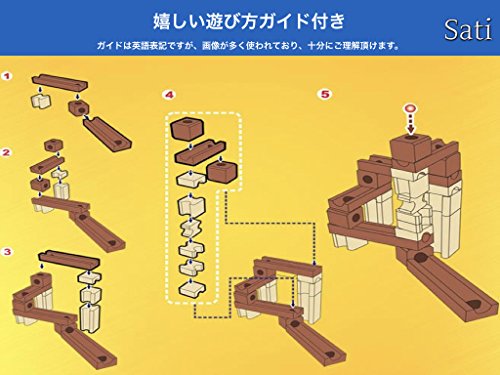 嬉しい遊び方ガイド付き

Sati

ガイドは英語表記ですが、画像が多く使われており、十分にご理解頂けます。

1

2

3

4

5