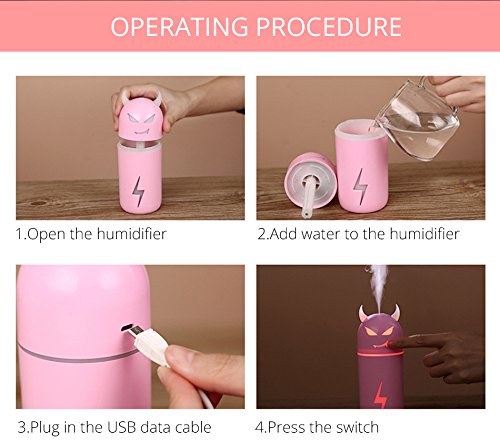 OPERATING PROCEDURE

1.Open the humidifier

2.Add water to the humidifier

3.Plug in the USB data cable

4.Press the switch