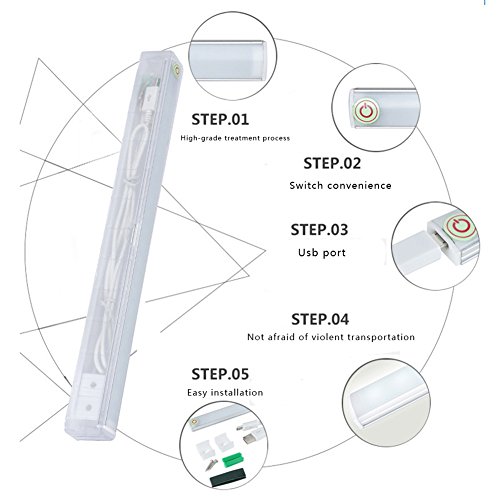 STEP.01
High-grade treatment process

STEP.02
Switch convenience

STEP.03
Usb port

STEP.04
Not afraid of violent transportation

STEP.05
Easy installation