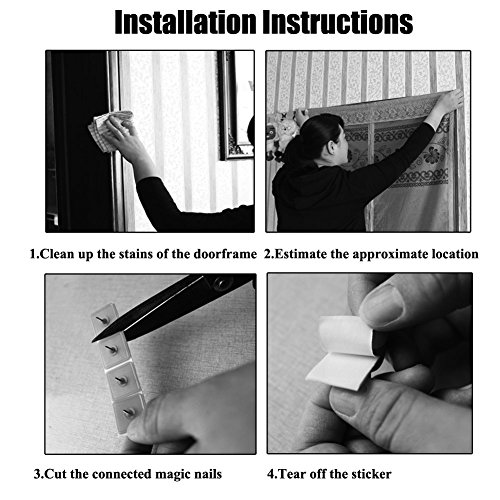 Installation Instructions

1.Clean up the stains of the doorframe

2.Estimate the approximate location

3.Cut the connected magic nails

4.Tear off the sticker