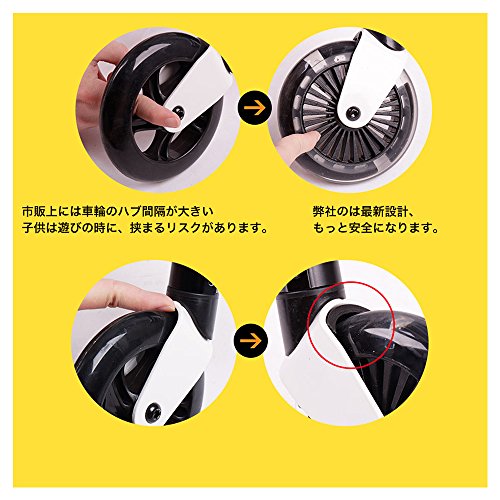 市販上には車輪のハブ間隔が大きい
子供は遊びの時に、挟まるリスクがあります。

弊社のは最新設計、
もっと安全になります。