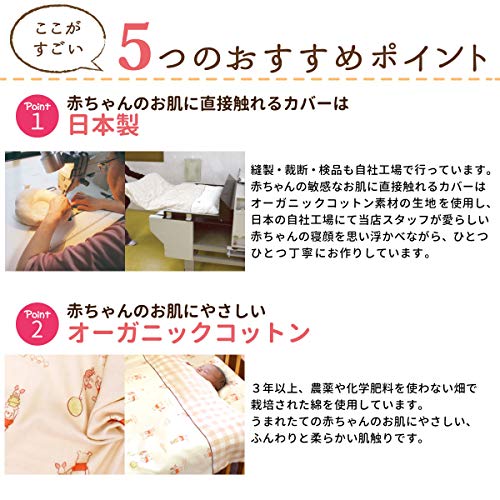 ここがすごい

5つのおすすめポイント

Point 1

赤ちゃんのお肌に直接触れるカバーは
日本製

縫製・裁断・検品も自社工場で行っています。赤ちゃんの敏感なお肌に直接触れるカバーはオーガニックコットン素材の生地を使用し、日本の自社工場にて当店スタッフが愛らしい赤ちゃんの寝顔を思い浮かべながら、ひとつひとつ丁寧にお作りしています。

Point 2

赤ちゃんのお肌にやさしい
オーガニックコットン

３年以上、農薬や化学肥料を使わない畑で栽培された綿を使用しています。
うまれたての赤ちゃんのお肌にやさしい、ふんわりと柔らかい肌触りです。