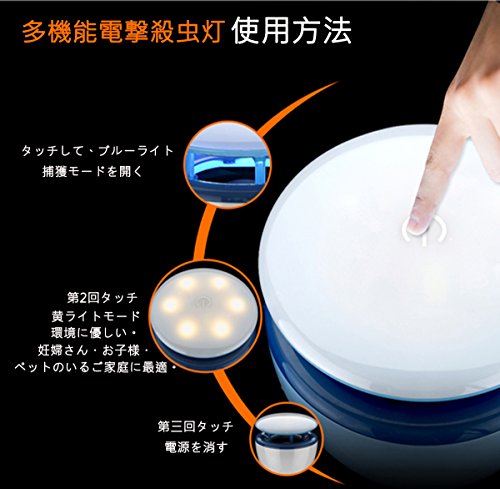 多機能電撃殺虫灯 使用方法

タッチして、ブルーライト
捕獲モードを開く

第2回タッチ
黄ライトモード
環境に優しい・
妊婦さん・お子様・
ペットのいるご家庭に最適・

第三回タッチ
電源を消す