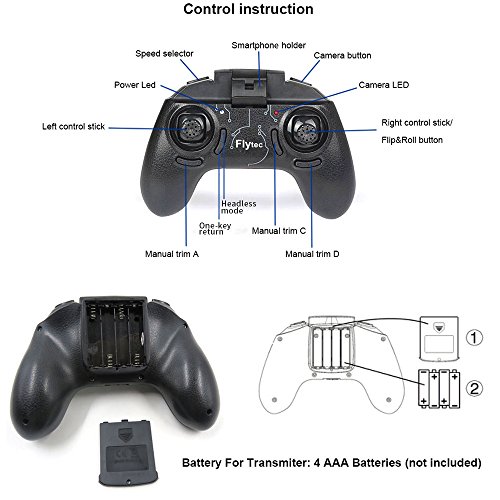 Control instruction

Speed selector

Smartphone holder

Camera button

Power Led

Camera LED

Left control stick

Right control stick/ Flip&Roll button

Flytec

Headless mode

One-key return

Manual trim C

Manual trim A

Manual trim D

①

②

Battery For Transmiter: 4 AAA Batteries (not included)